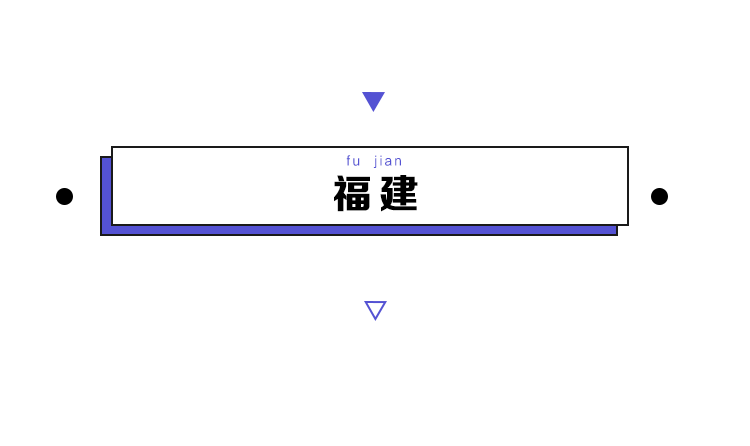 fu jian
福建