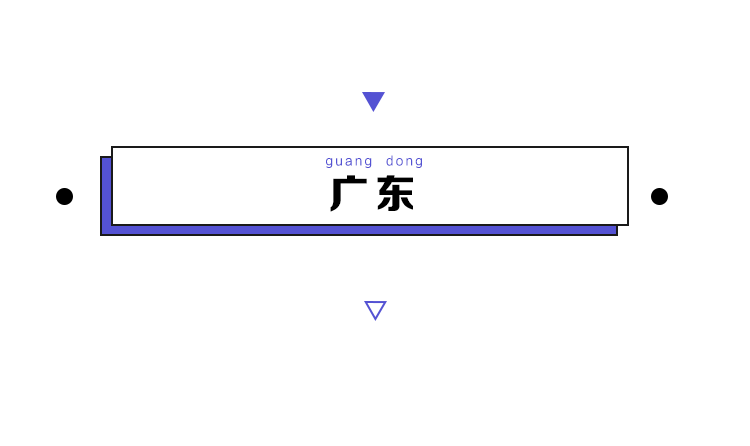 guang dong
广东